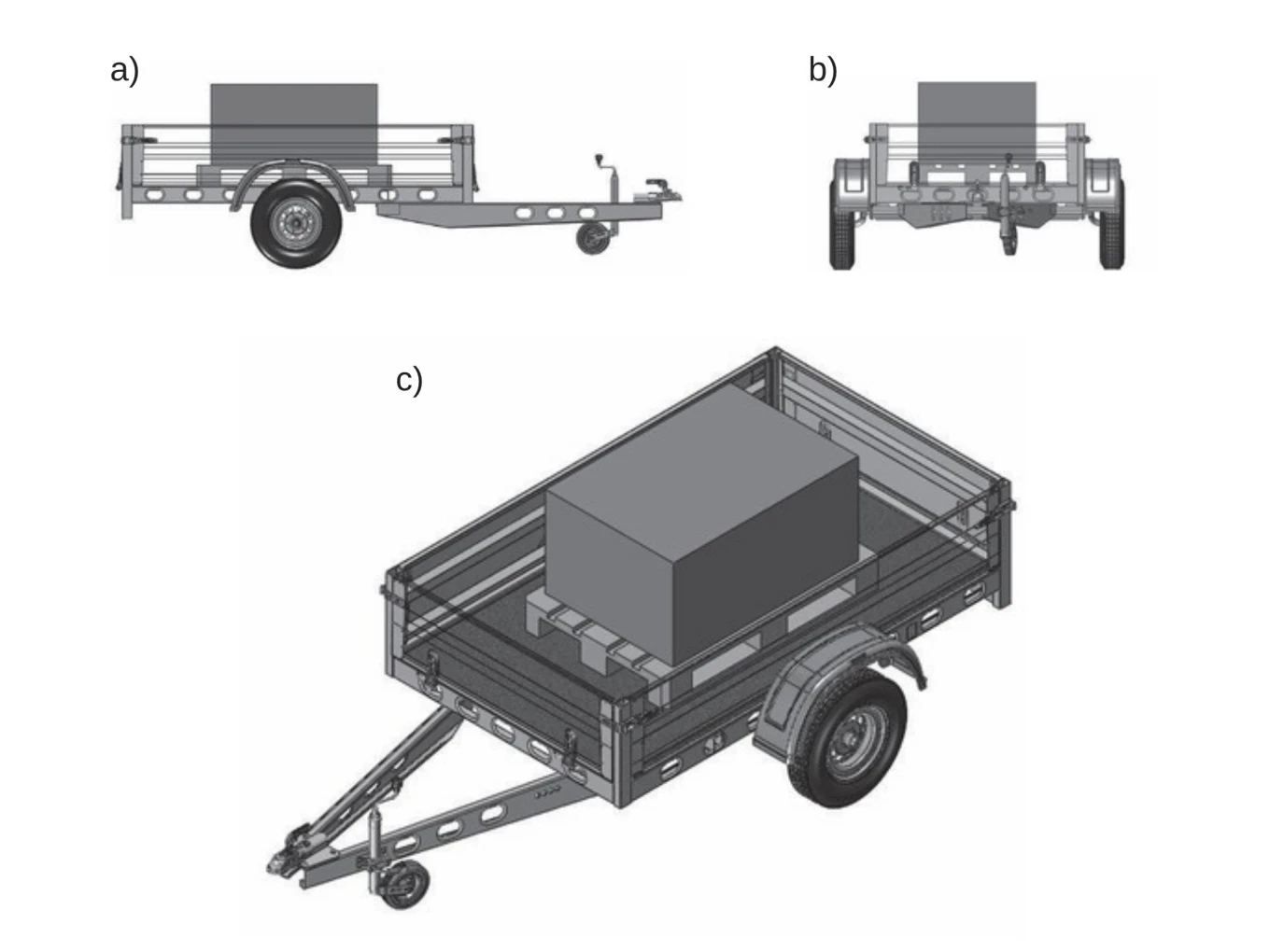 a)

b)

c)